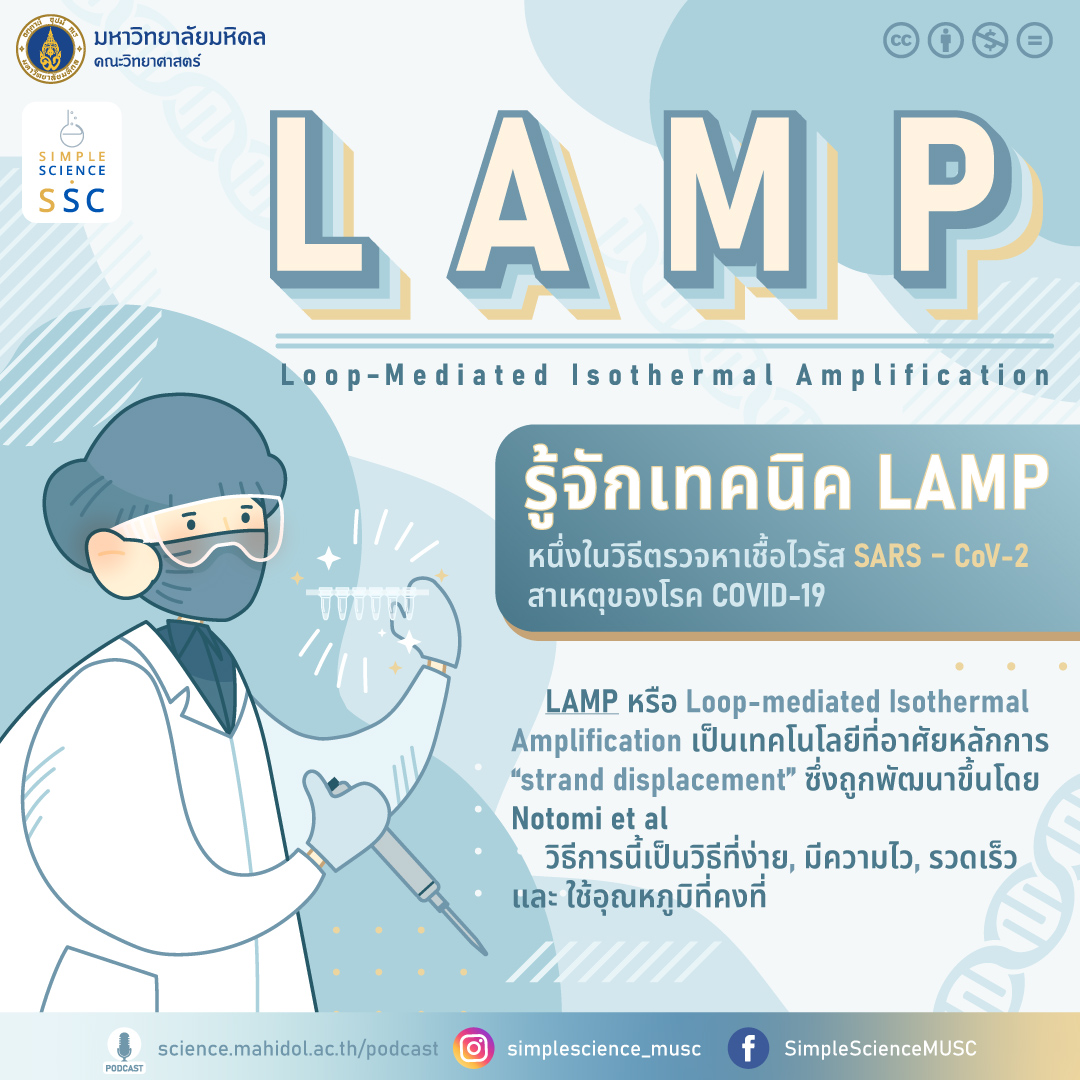 มหาวิทยาลัยมหิดล
คณะวิทยาศาสตร์

SIMPLE SCIENCE
SSC

LAMP

Loop-Mediated Isothermal Amplification

รู้จักเทคนิค LAMP

หนึ่งในวิธีตรวจหาเชื้อไวรัส SARS - CoV-2 สาเหตุของโรค COVID-19

LAMP หรือ Loop-mediated Isothermal Amplification เป็นเทคโนโลยีที่อาศัยหลักการ "strand displacement" ซึ่งถูกพัฒนาขึ้นโดย Notomi et al

วิธีการนี้เป็นวิธีที่ง่าย, มีความไว, รวดเร็ว และ ใช้อุณหภูมิที่คงที่

PODCAST
science.mahidol.ac.th/podcast
simplescience_musc
SimpleScienceMUSC